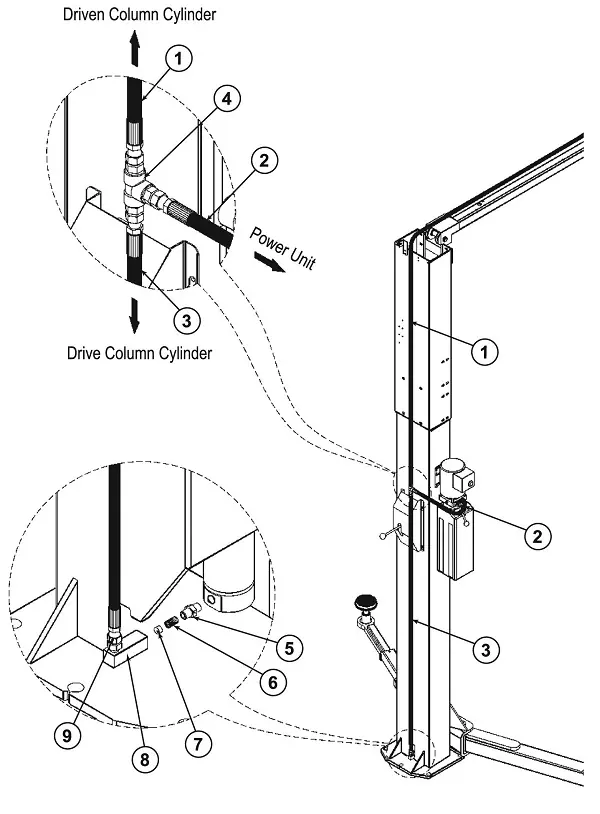 Driven Column Cylinder

1

4

2

Power Unit

3

Drive Column Cylinder

1

2

3

5

6

7

8

9